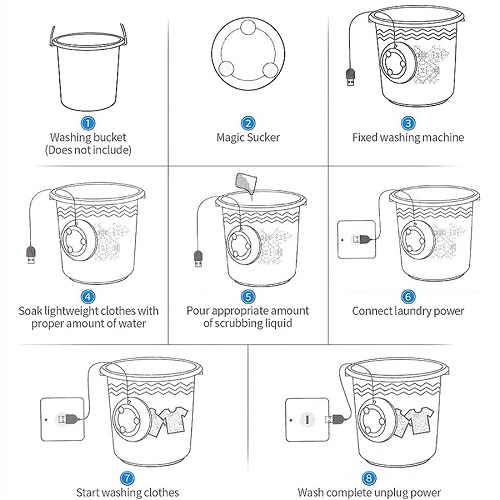 1
Washing bucket
(Does not include)

2
Magic Sucker

3
Fixed washing machine

4
Soak lightweight clothes with proper amount of water

5
Pour appropriate amount of scrubbing liquid

6
Connect laundry power

7
Start washing clothes

8
Wash complete unplug power